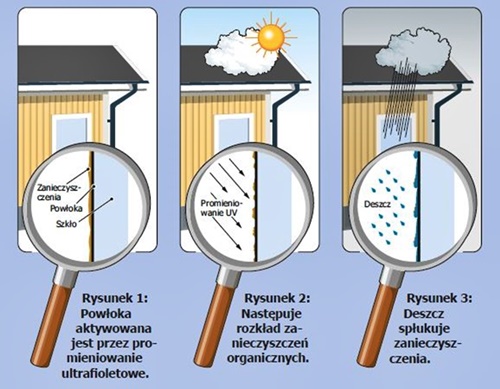 Zanieczyszczenia
Powłoka
Szkło

Rysunek 1:
Powłoka aktywowana jest przez promieniowanie ultrafioletowe.

Promieniowanie UV

Rysunek 2:
Następuje rozkład zanieczyszczeń organicznych.

Deszcz

Rysunek 3:
Deszcz spłukuje zanieczyszczenia.