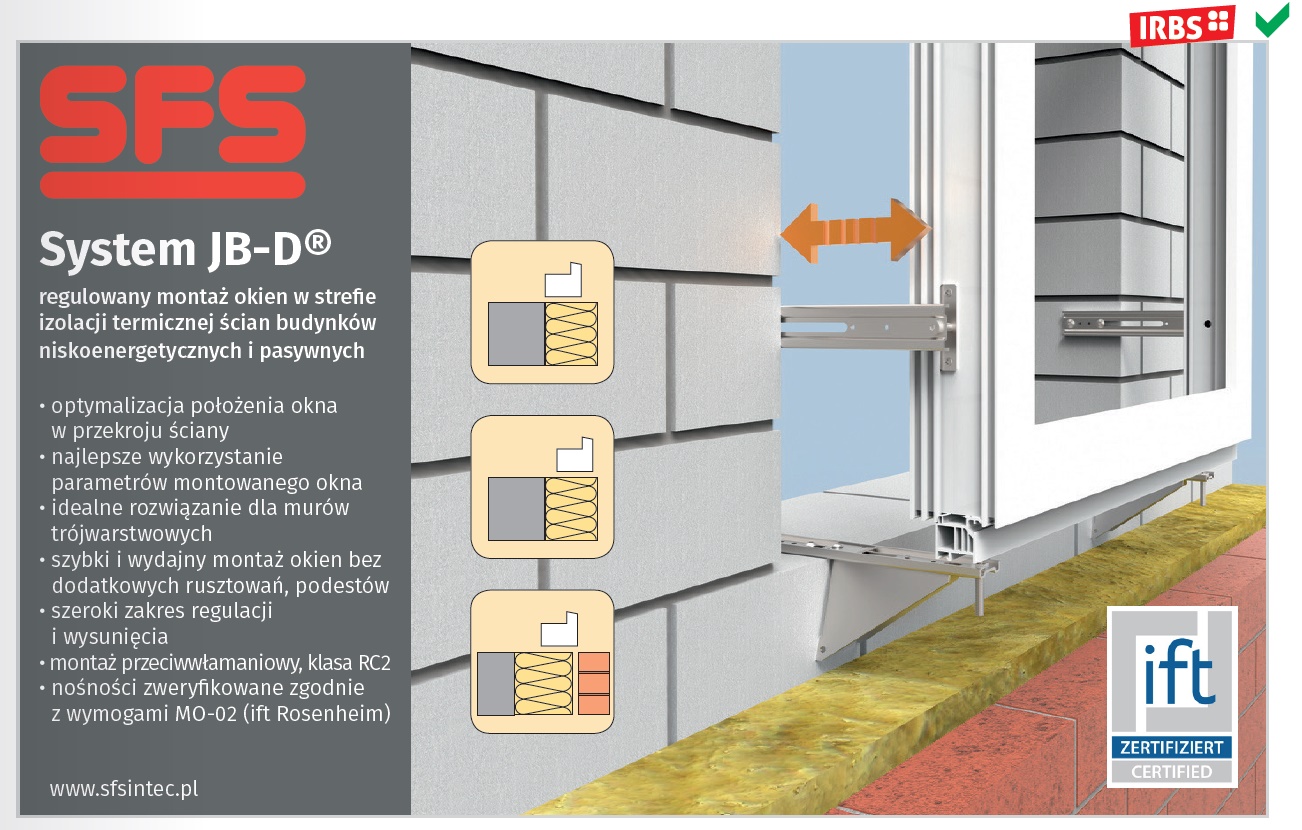 IRBS

SFS

System JB-D®

regulowany montaż okien w strefie izolacji termicznej ścian budynków niskoenergetycznych i pasywnych

• optymalizacja położenia okna w przekroju ściany
• najlepsze wykorzystanie parametrów montowanego okna
• idealne rozwiązanie dla murów trójwarstwowych
• szybki i wydajny montaż okien bez dodatkowych rusztowań, podestów
• szeroki zakres regulacji i wysunięcia
• montaż przeciwwłamaniowy, klasa RC2
• nośności zweryfikowane zgodnie z wymogami MO-02 (ift Rosenheim)

www.sfsintec.pl

ift
ZERTIFIZIERT
CERTIFIED